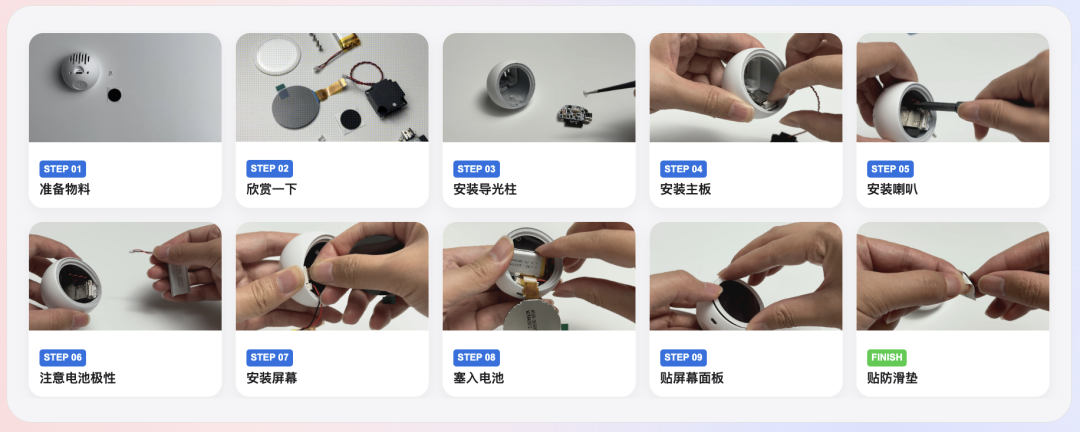 STEP 01
准备物料

STEP 02
欣赏一下

STEP 03
安装导光柱

STEP 04
安装主板

STEP 05
安装喇叭

STEP 06
注意电池极性

STEP 07
安装屏幕

STEP 08
塞入电池

STEP 09
贴屏幕面板

FINISH
贴防滑垫